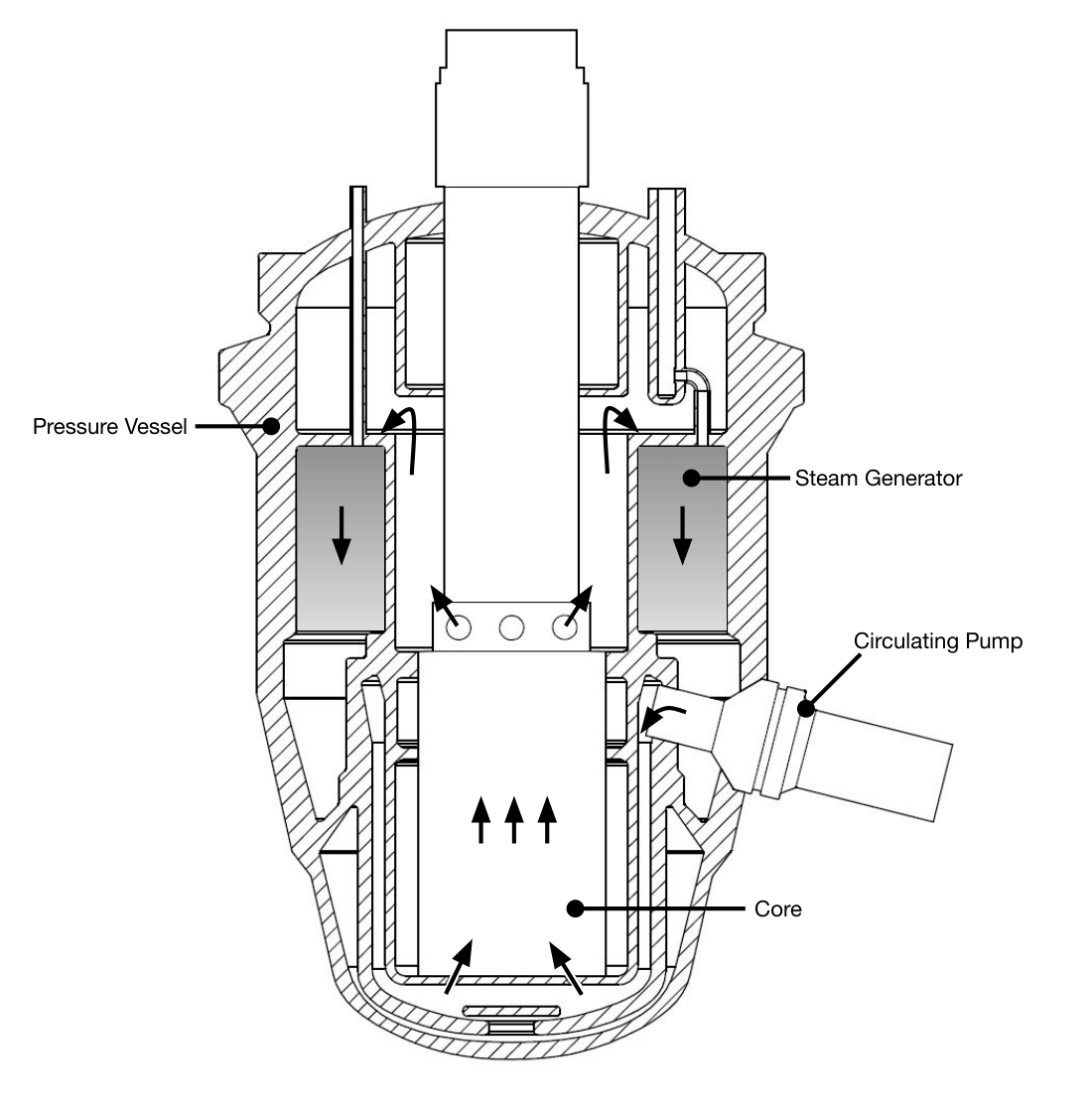 Pressure Vessel
Steam Generator
Circulating Pump
Core